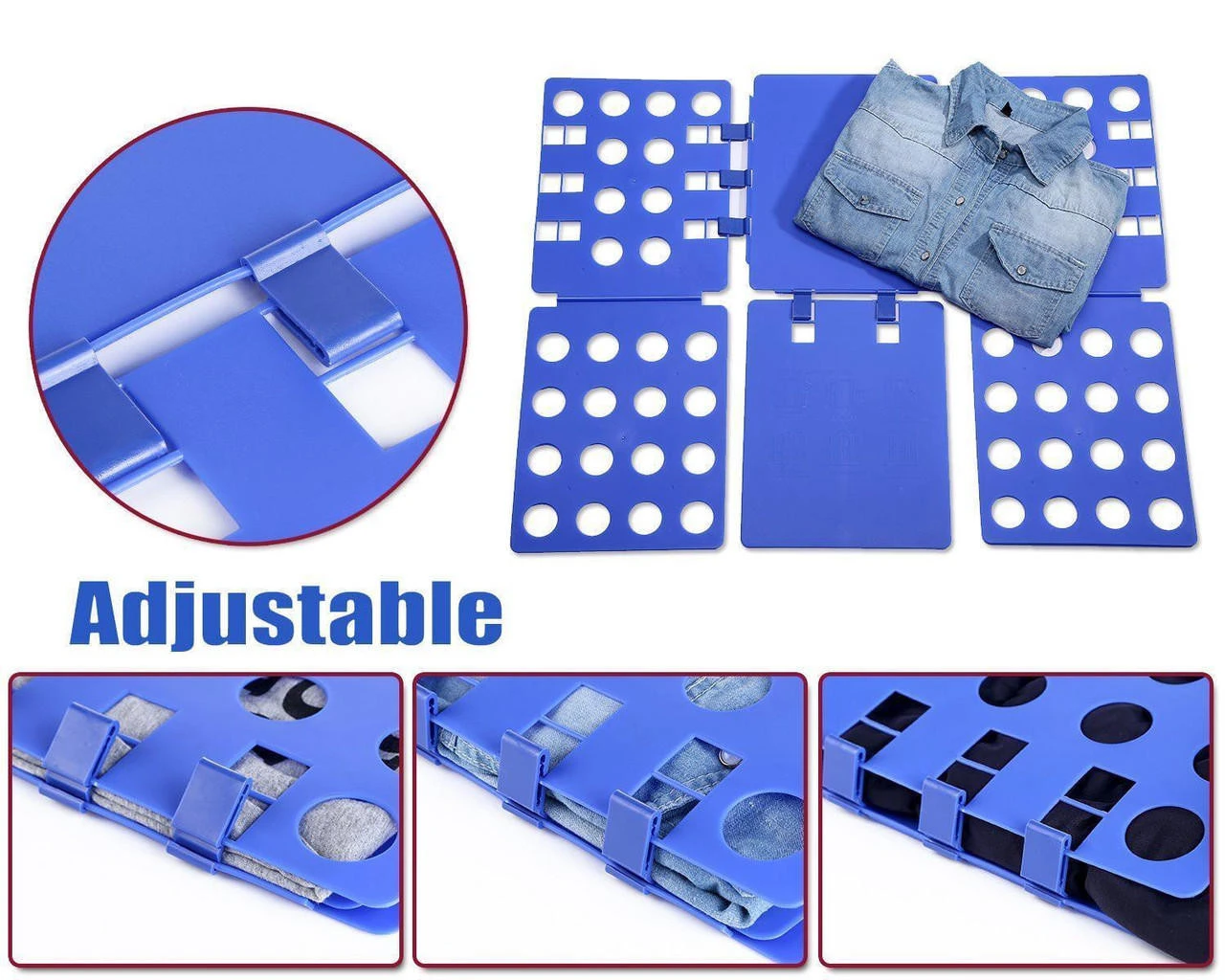 Adjustable