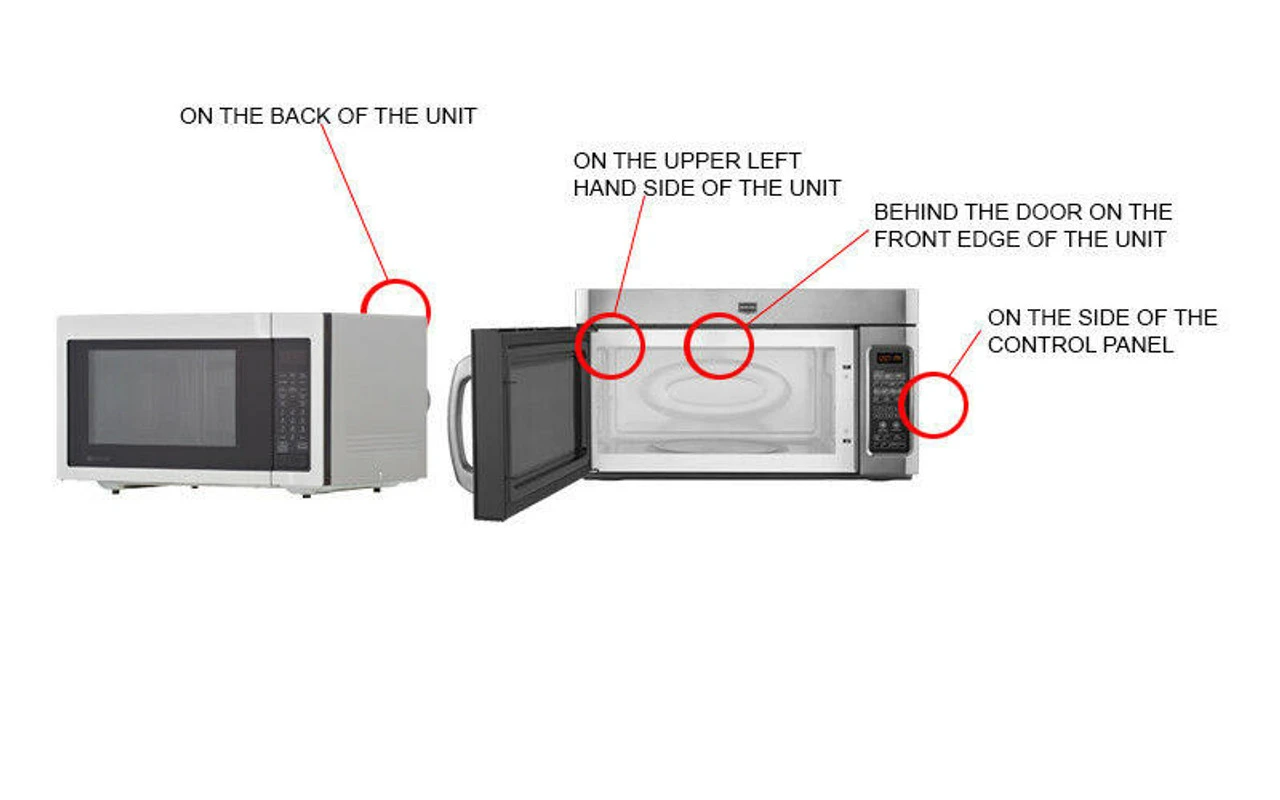 ON THE BACK OF THE UNIT

ON THE UPPER LEFT HAND SIDE OF THE UNIT

BEHIND THE DOOR ON THE FRONT EDGE OF THE UNIT

ON THE SIDE OF THE CONTROL PANEL