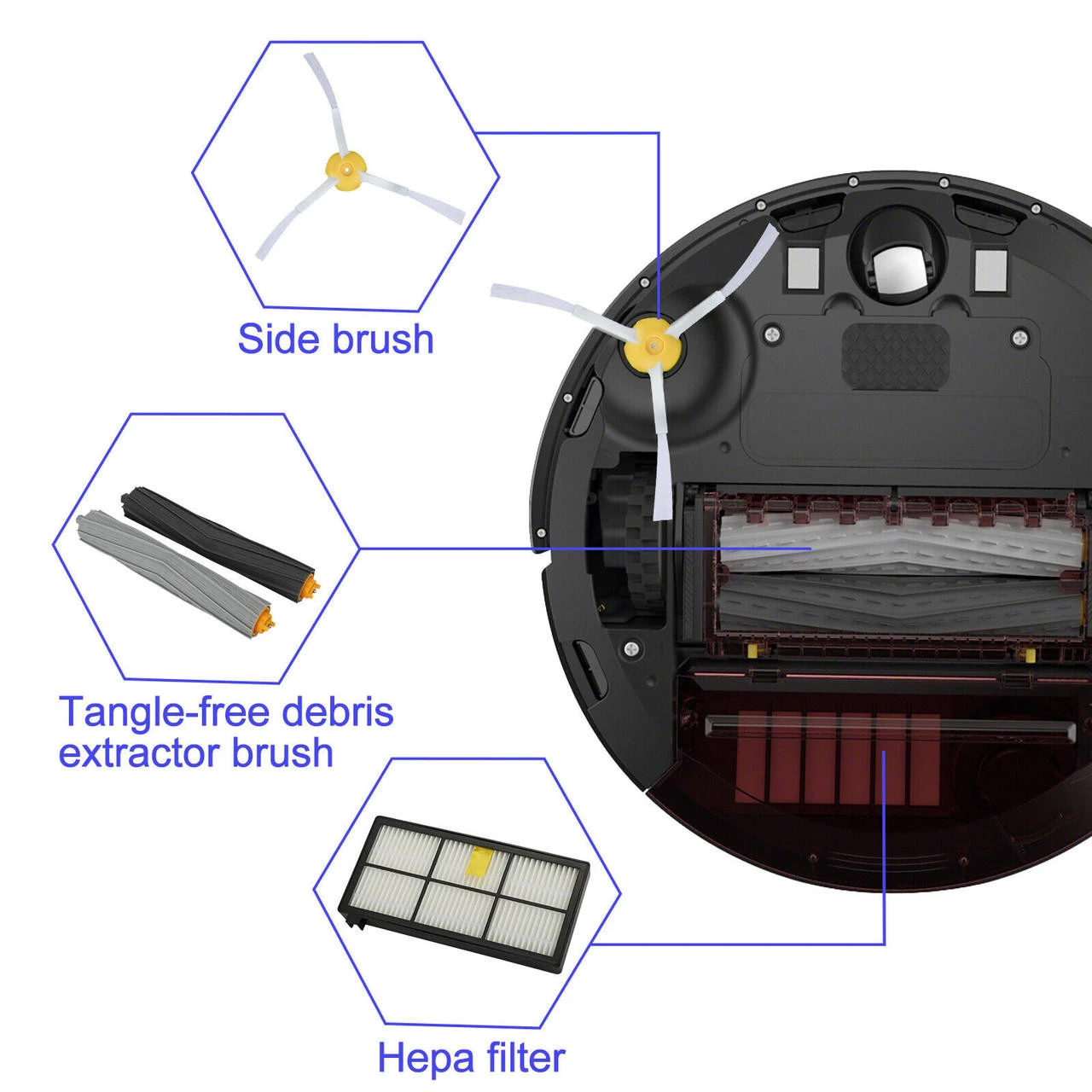 Side brush

Tangle-free debris extractor brush

Hepa filter