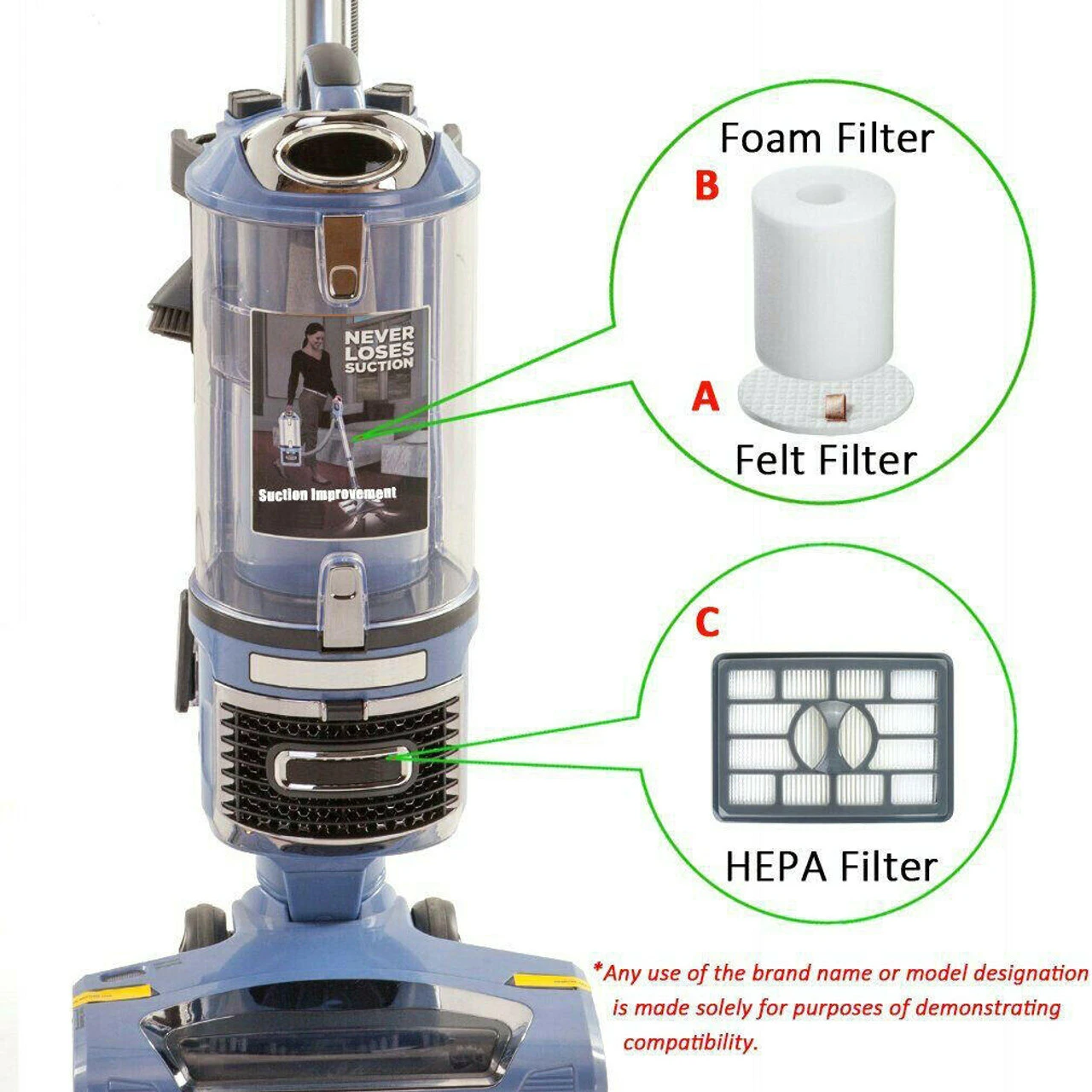 NEVER LOSES SUCTION

Suction Improvement

Foam Filter

B

A

Felt Filter

C

HEPA Filter

*Any use of the brand name or model designation is made solely for purposes of demonstrating compatibility.