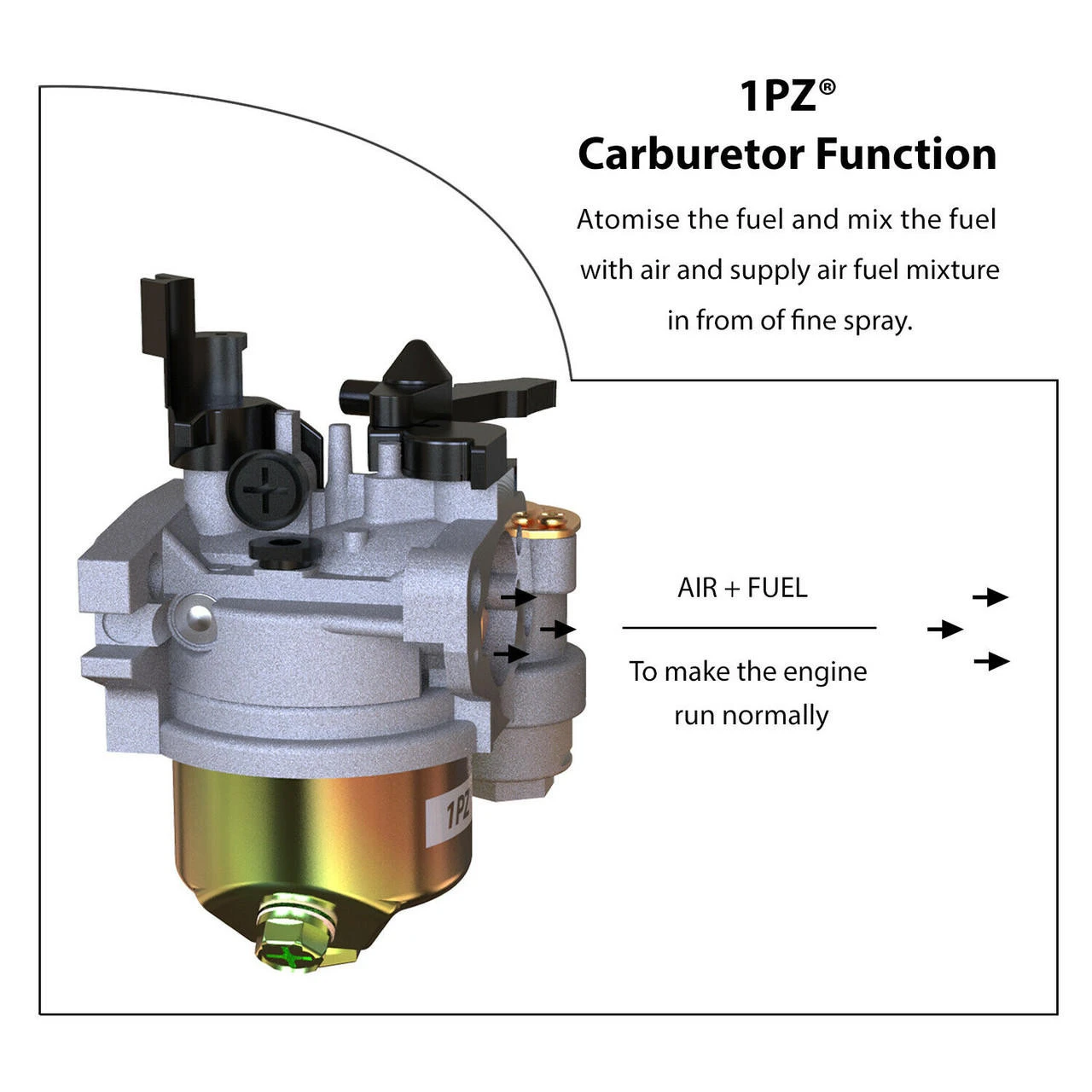 1PZ®
Carburetor Function

Atomise the fuel and mix the fuel with air and supply air fuel mixture in from of fine spray.

AIR + FUEL

To make the engine run normally

1PZ