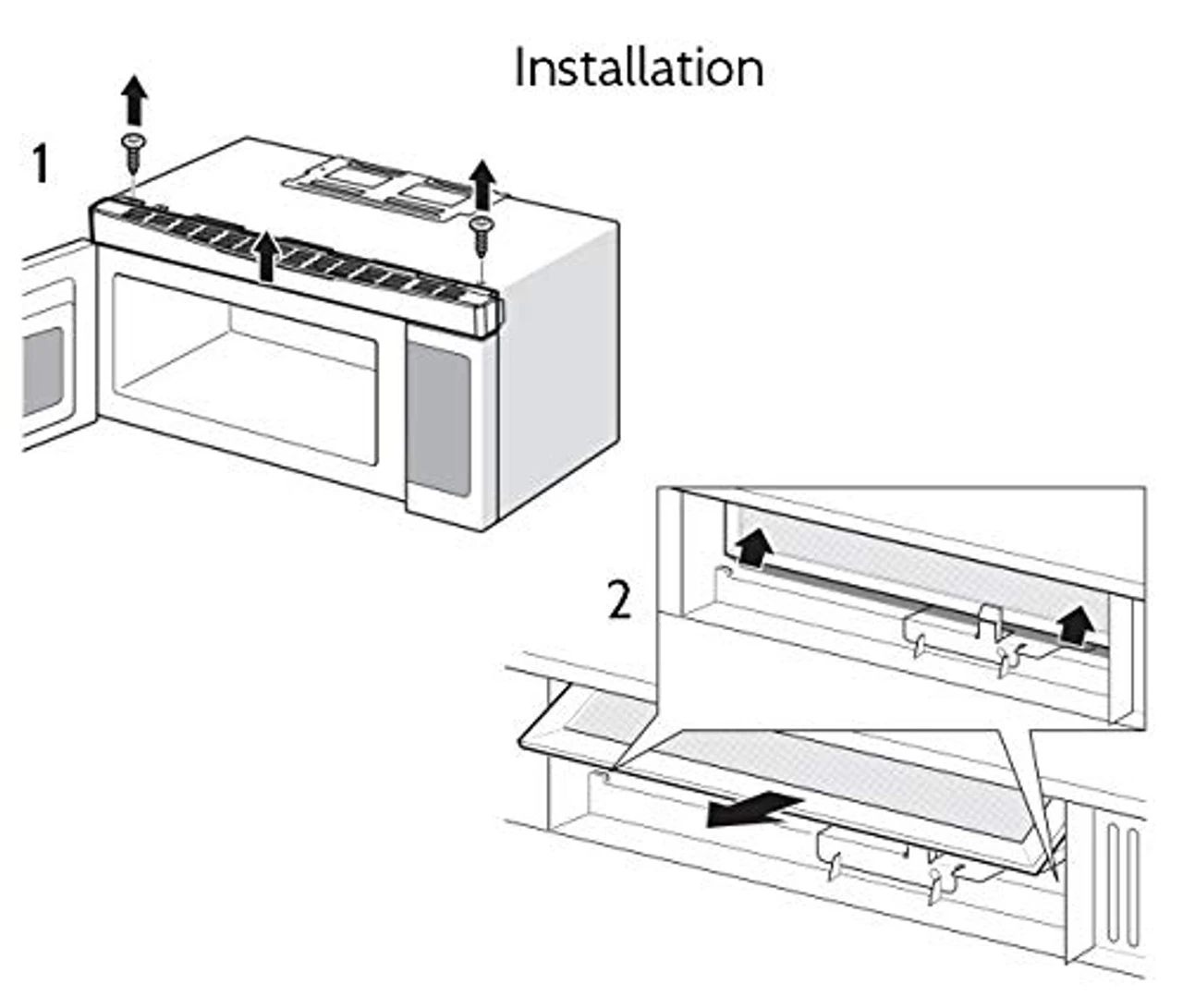 Installation

1

2